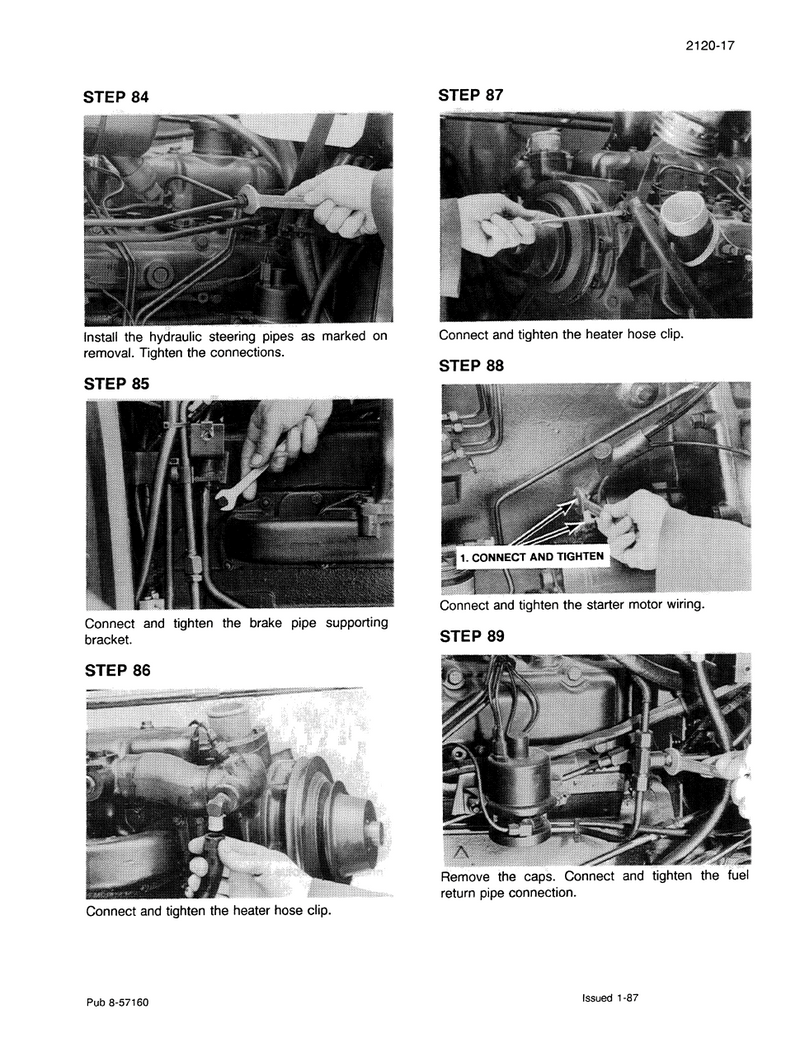 2120-17

STEP 84

Install the hydraulic steering pipes as marked on removal. Tighten the connections.

STEP 85

Connect and tighten the brake pipe supporting bracket.

STEP 86

Connect and tighten the heater hose clip.

STEP 87

Connect and tighten the heater hose clip.

STEP 88

1. CONNECT AND TIGHTEN

Connect and tighten the starter motor wiring.

STEP 89

Remove the caps. Connect and tighten the fuel return pipe connection.

Pub 8-57160

Issued 1-87