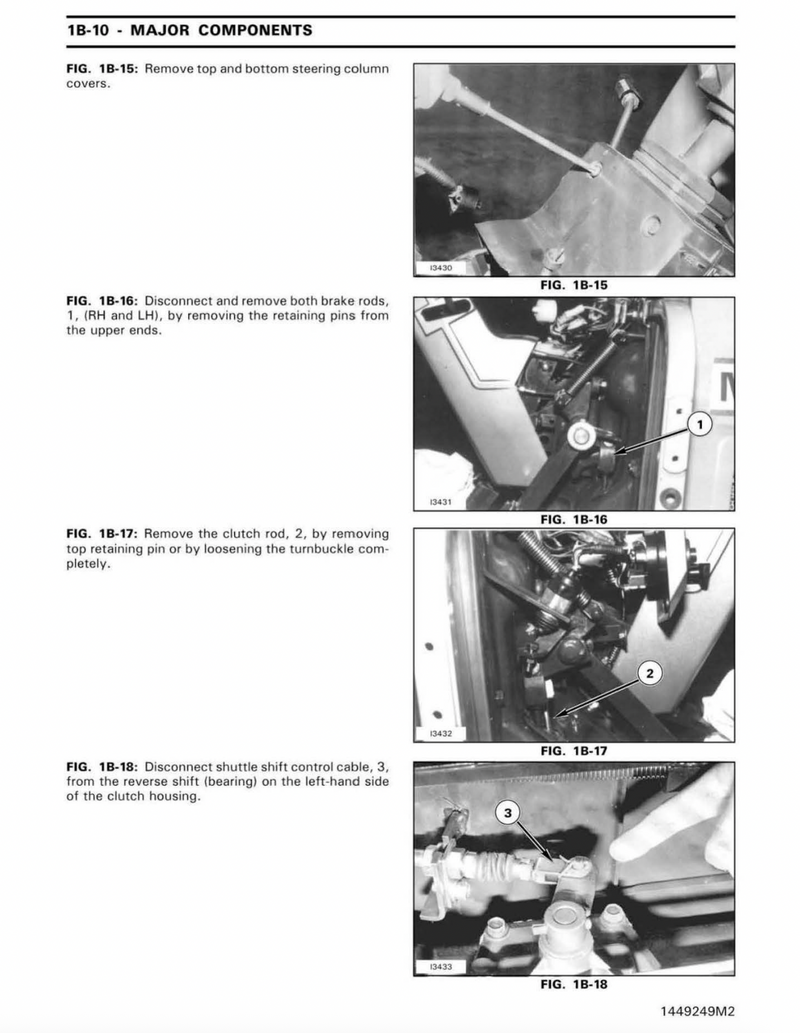 1B-10 - MAJOR COMPONENTS

FIG. 1B-15: Remove top and bottom steering column covers.

I3430

FIG. 1B-15

FIG. 1B-16: Disconnect and remove both brake rods, 1, (RH and LH), by removing the retaining pins from the upper ends.

1

I3431

FIG. 1B-16

FIG. 1B-17: Remove the clutch rod, 2, by removing top retaining pin or by loosening the turnbuckle completely.

2

I3432

FIG. 1B-17

FIG. 1B-18: Disconnect shuttle shift control cable, 3, from the reverse shift (bearing) on the left-hand side of the clutch housing.

3

I3433

FIG. 1B-18

1449249M2